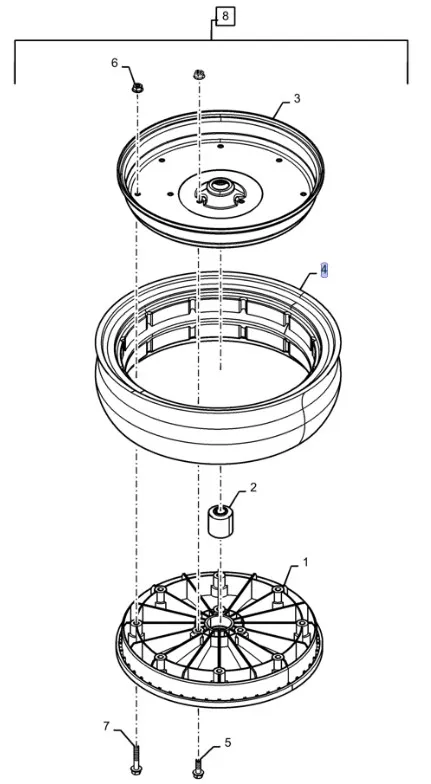 8
6
3
4
2
1
7
5