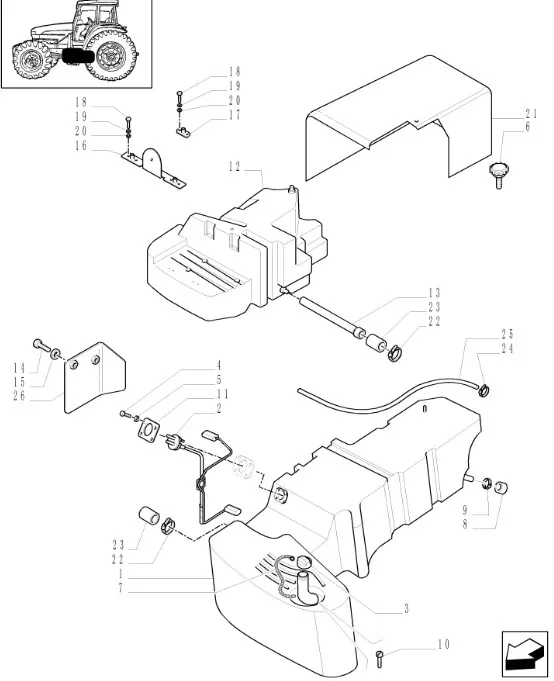 18
19
20
17
18
19
20
16
21
6
12
13
23
22
25
24
14
15
26
4
5
11
2
9
8
23
22
1
7
3
10